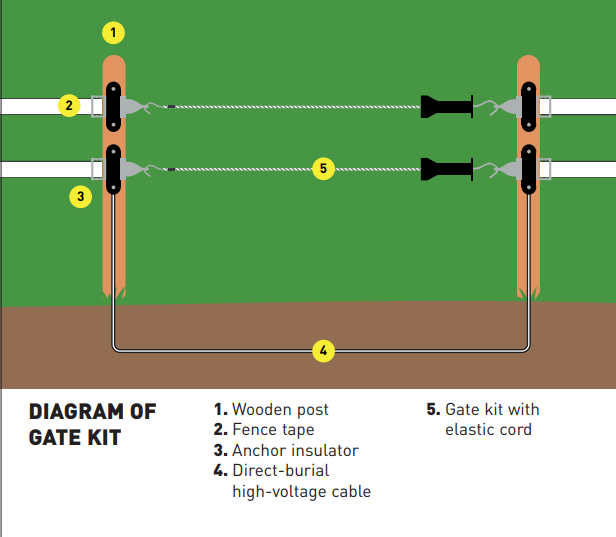 1

2

5

3

4

DIAGRAM OF GATE KIT

1. Wooden post
2. Fence tape
3. Anchor insulator
4. Direct-burial high-voltage cable

5. Gate kit with elastic cord